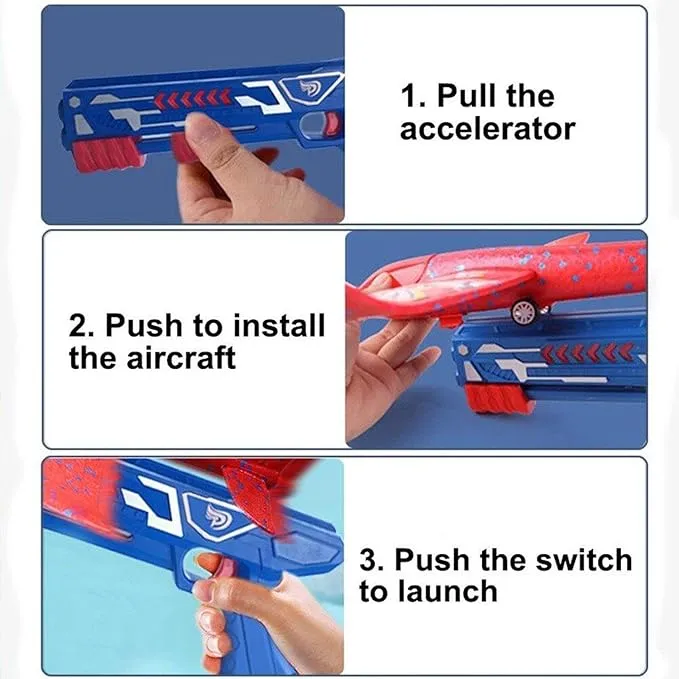 1. Pull the accelerator

2. Push to install the aircraft

3. Push the switch to launch